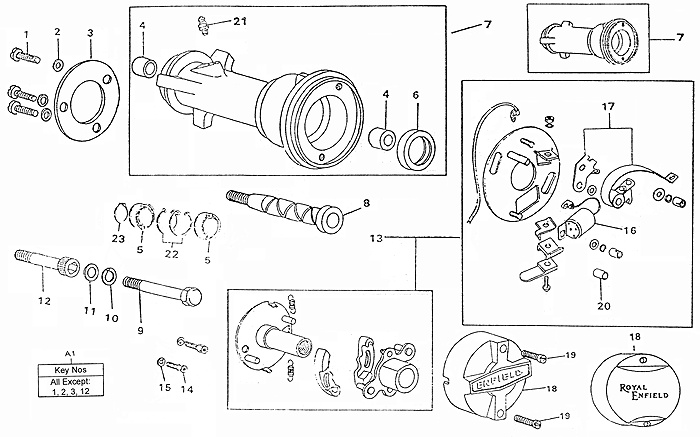 1
2
3
4
21
7
7
4
6
17
8
23
5
22
5
13
16
12
11
10
9
20
A1
Key Nos
All Except:
1, 2, 3, 12
15
14
19
ENFIELD
18
19
18
ROYAL ENFIELD